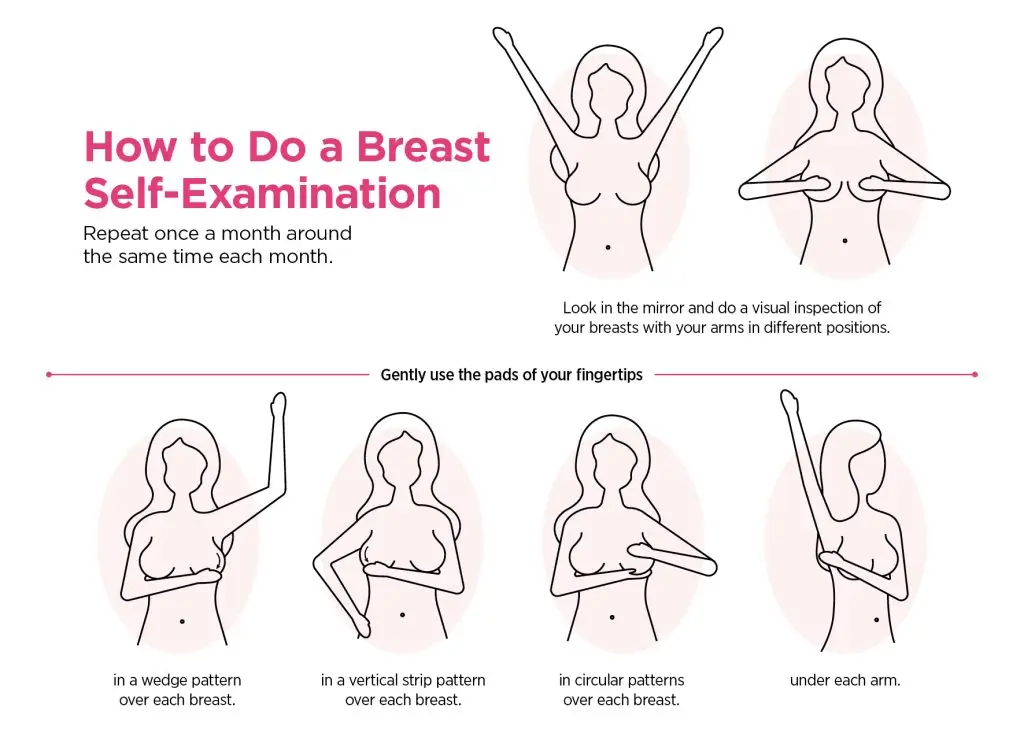 How to Do a Breast Self-Examination

Repeat once a month around the same time each month.

Look in the mirror and do a visual inspection of your breasts with your arms in different positions.

Gently use the pads of your fingertips

in a wedge pattern over each breast.

in a vertical strip pattern over each breast.

in circular patterns over each breast.

under each arm.